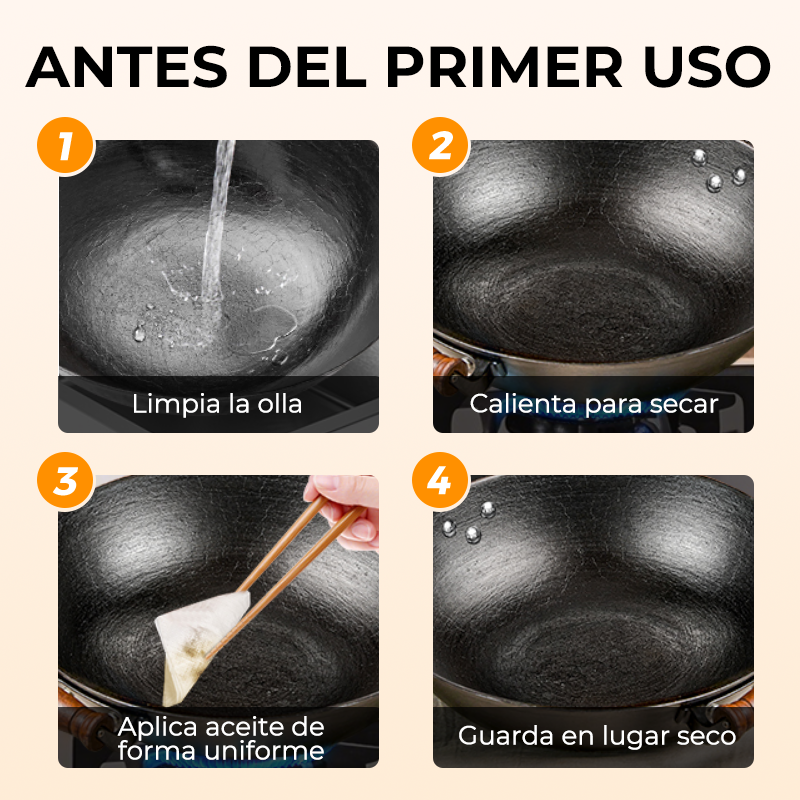 ANTES DEL PRIMER USO

1
Limpia la olla

2
Calienta para secar

3
Aplica aceite de forma uniforme

4
Guarda en lugar seco