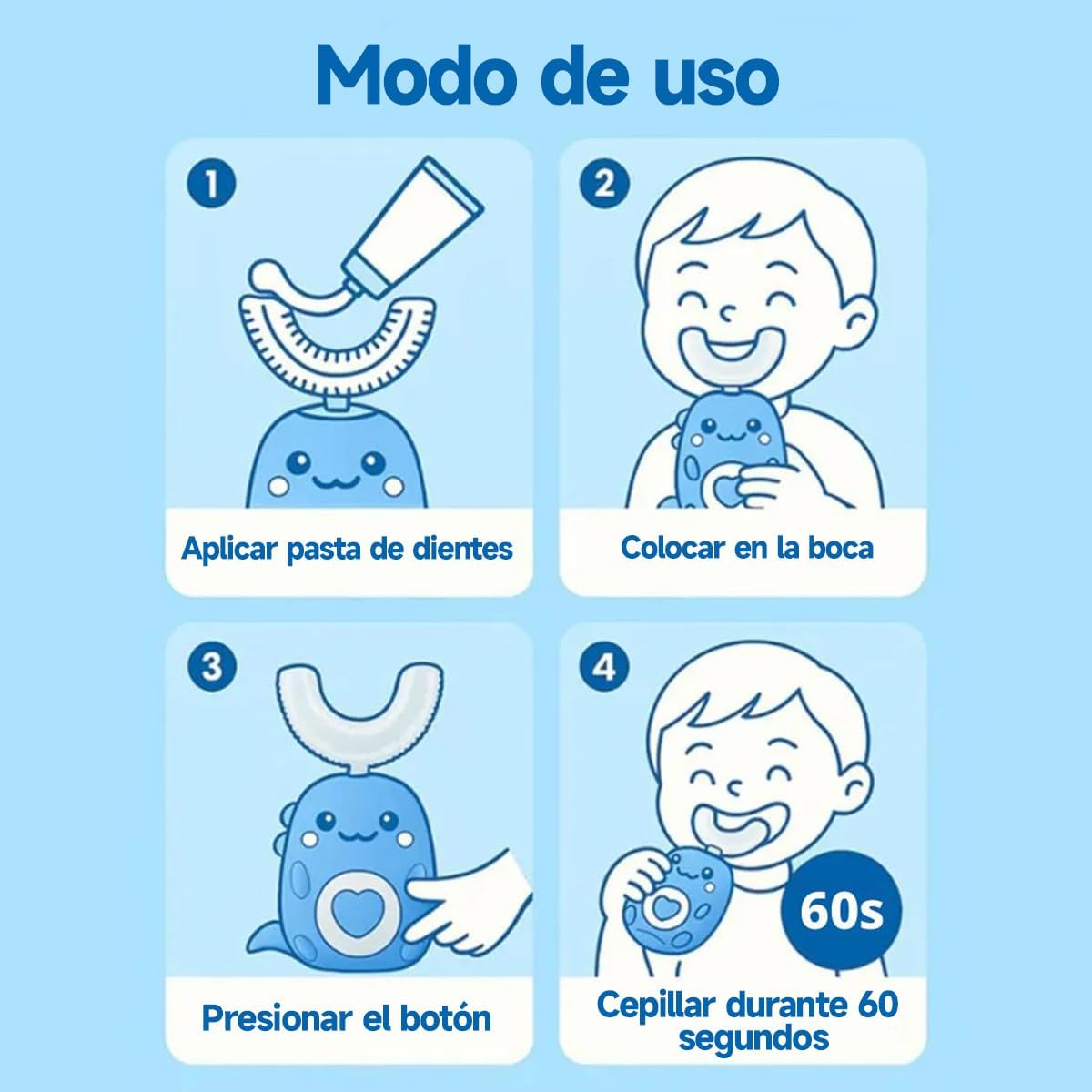 Modo de uso

1
Aplicar pasta de dientes

2
Colocar en la boca

3
Presionar el botón

4
60s
Cepillar durante 60 segundos