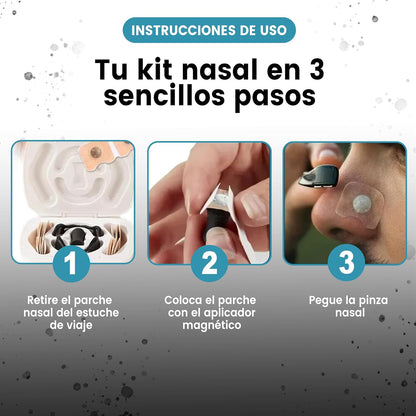 INSTRUCCIONES DE USO

Tu kit nasal en 3 sencillos pasos

1

Retire el parche nasal del estuche de viaje

2

Coloca el parche con el aplicador magnético

3

Pegue la pinza nasal